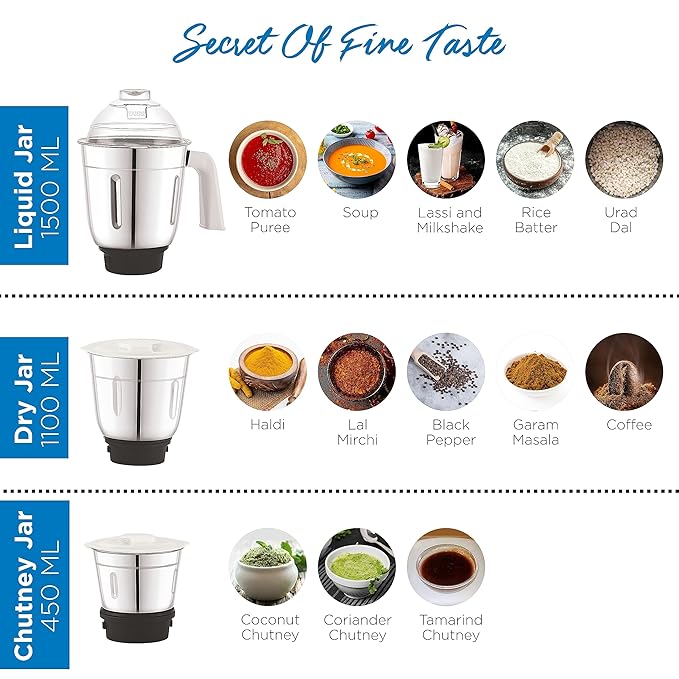 Secret Of Fine Taste

Liquid Jar
1500 ML

Tomato Puree

Soup

Lassi and Milkshake

Rice Batter

Urad Dal

Dry Jar
1100 ML

Haldi

Lal Mirchi

Black Pepper

Garam Masala

Coffee

Chutney Jar
450 ML

Coconut Chutney

Coriander Chutney

Tamarind Chutney